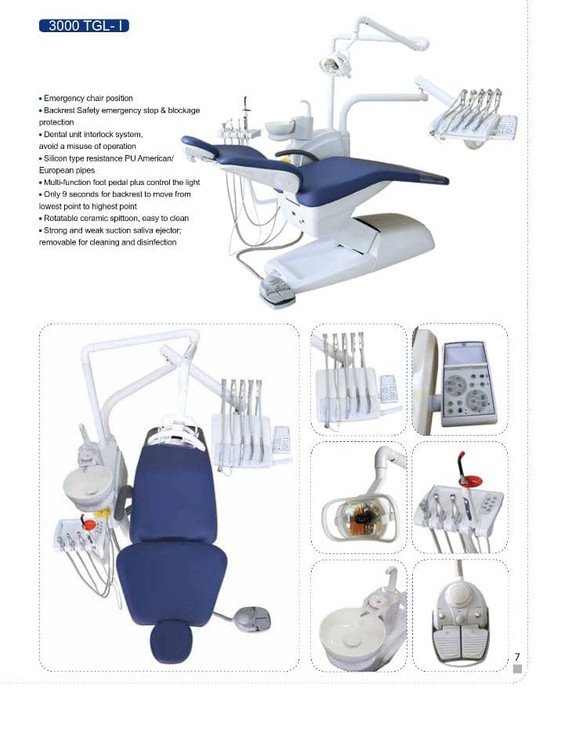 3000 TGL- I

• Emergency chair position
• Backrest Safety emergency stop & blockage protection
• Dental unit interlock system, avoid a misuse of operation
• Silicon type resistance PU American/ European pipes
• Multi-function foot pedal plus control the light
• Only 9 seconds for backrest to move from lowest point to highest point
• Rotatable ceramic spittoon, easy to clean
• Strong and weak suction saliva ejector; removable for cleaning and disinfection

7